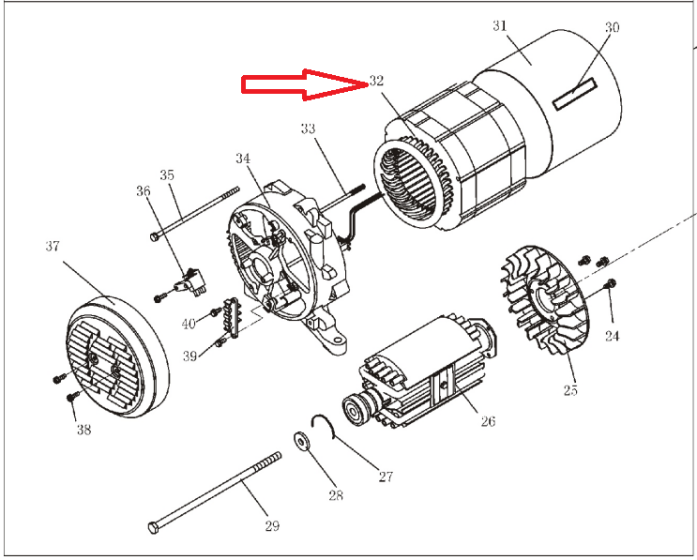 31
30
32
33
34
35
36
37
40
39
38
24
25
26
27
28
29